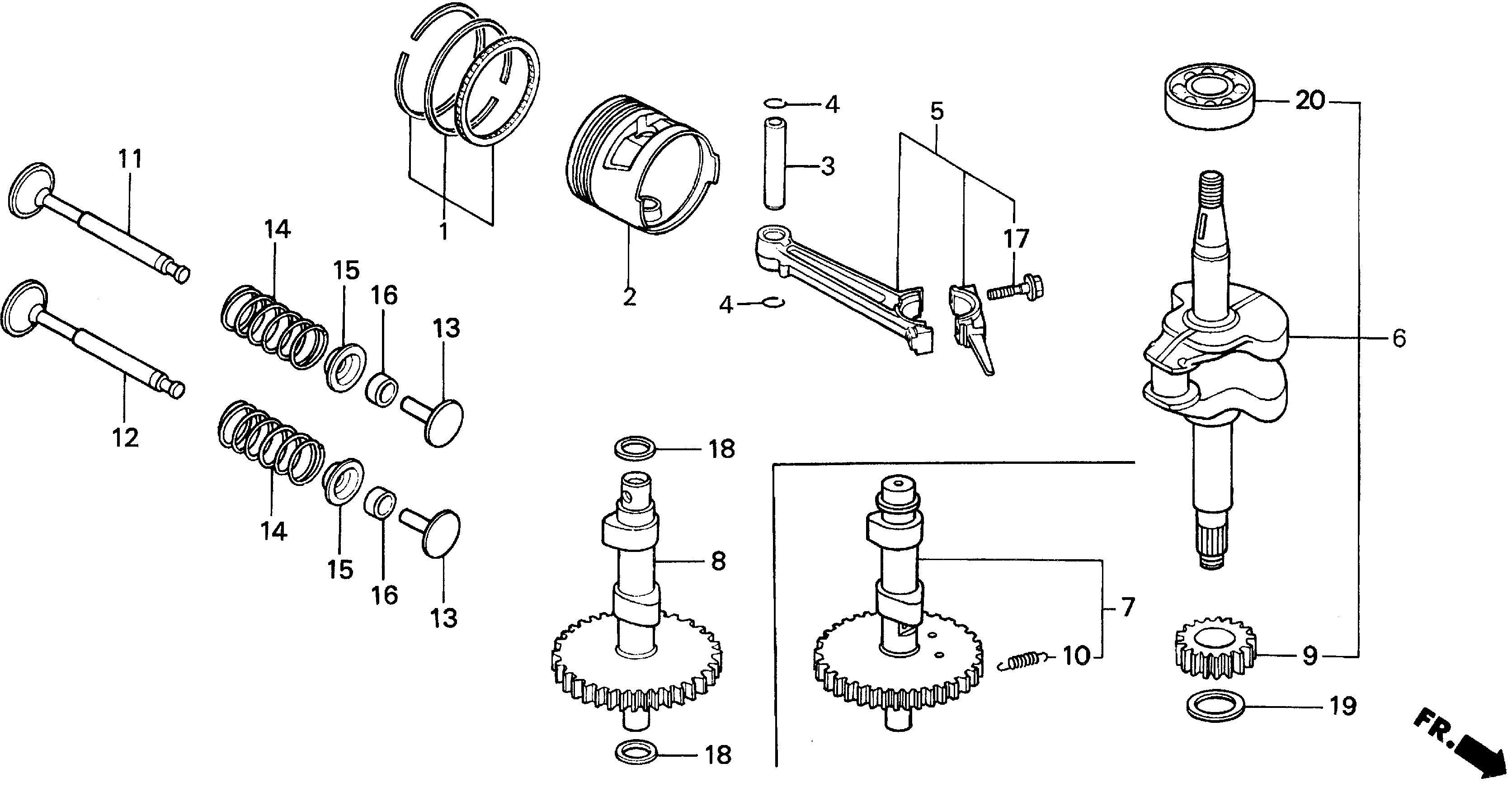 11
12
14
15
16
13
14
15
16
13
1
2
4
3
4
5
17
20
6
18
8
18
7
10
9
19
FR.