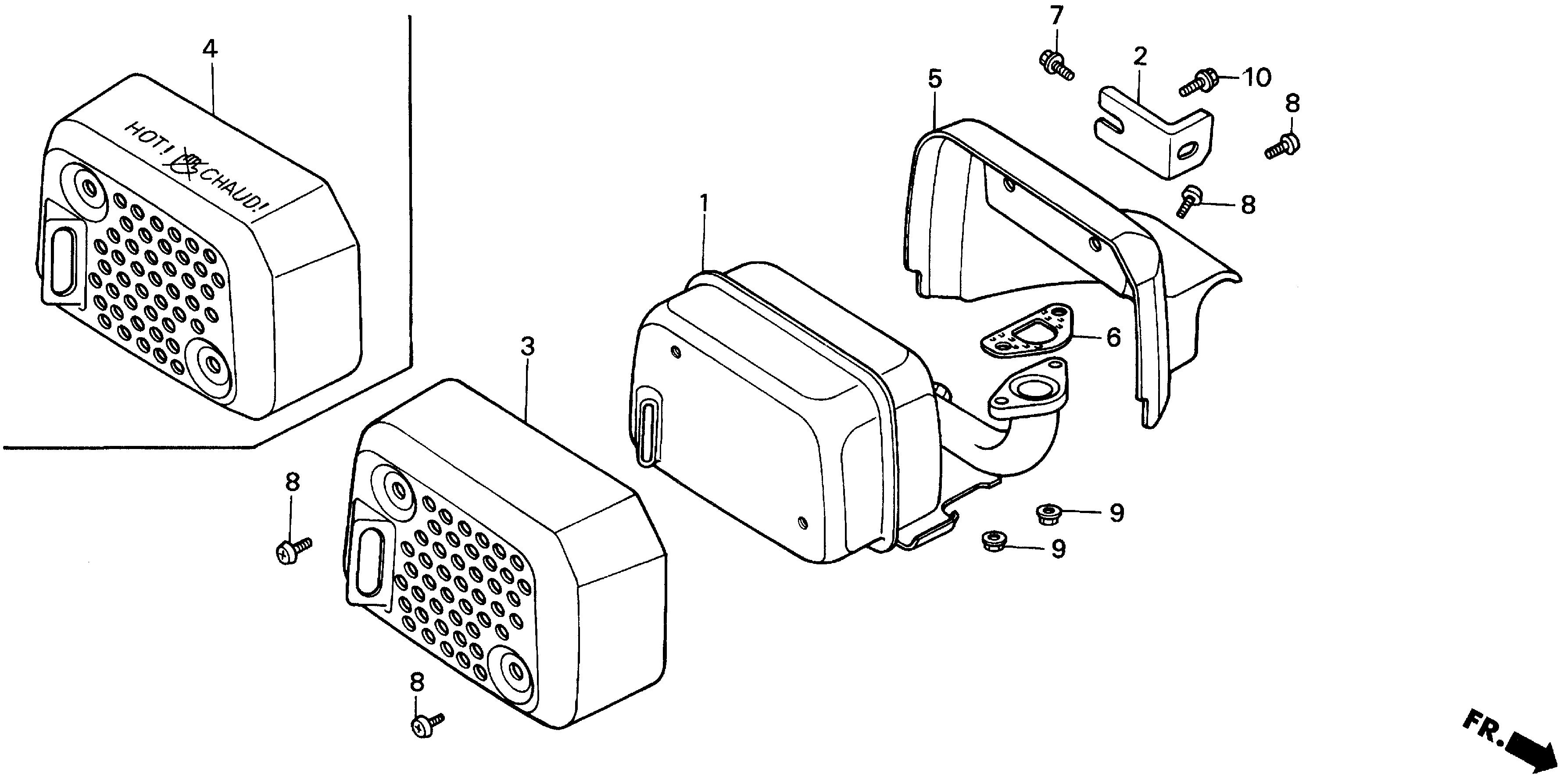 4
HOT! CHAUD!
7
2
10
5
8
8
1
6
3
9
9
8
8
FR.