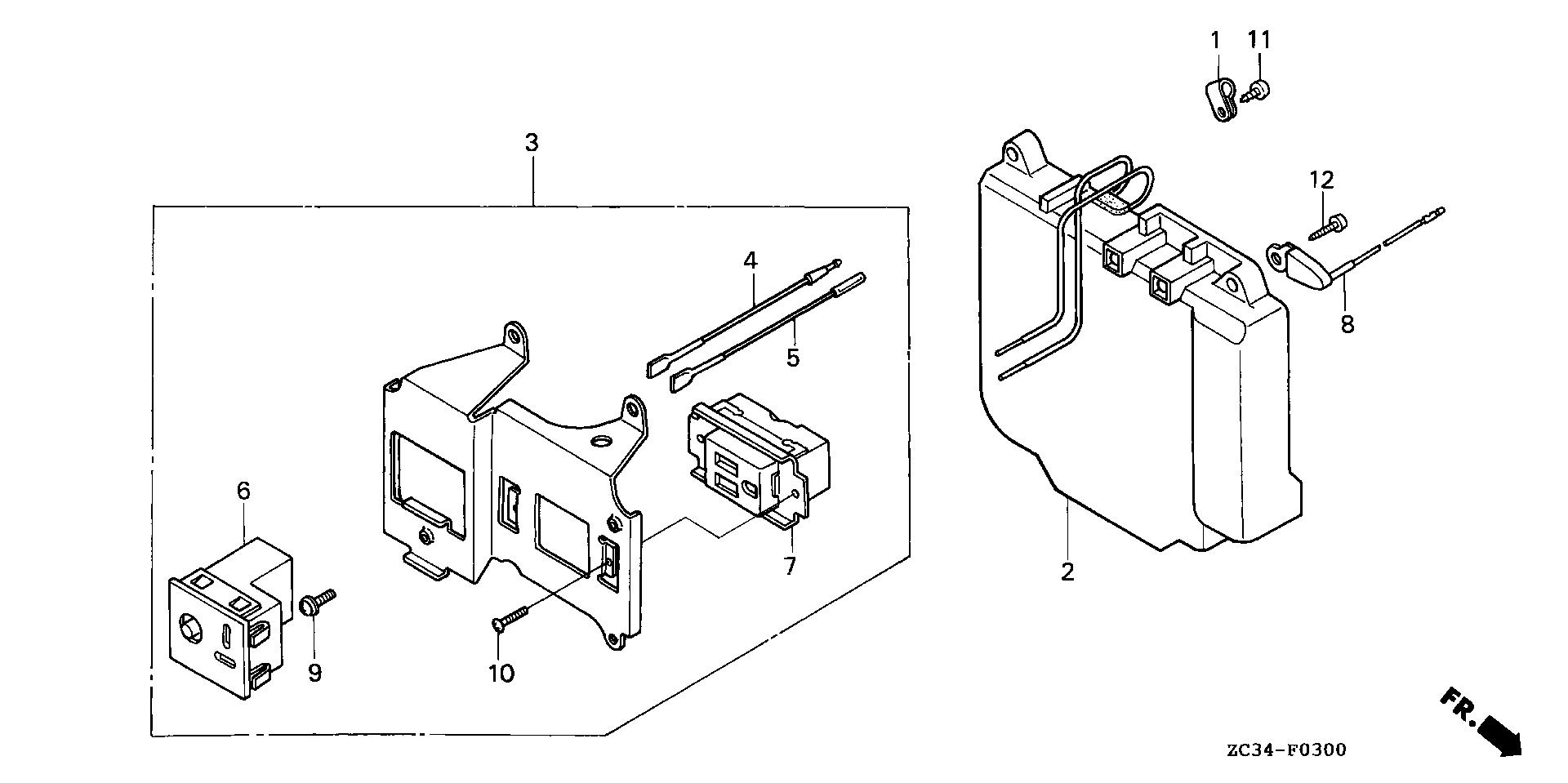 1
11
3
12
4
5
8
6
7
2
9
10
FR.
ZC34-F0300